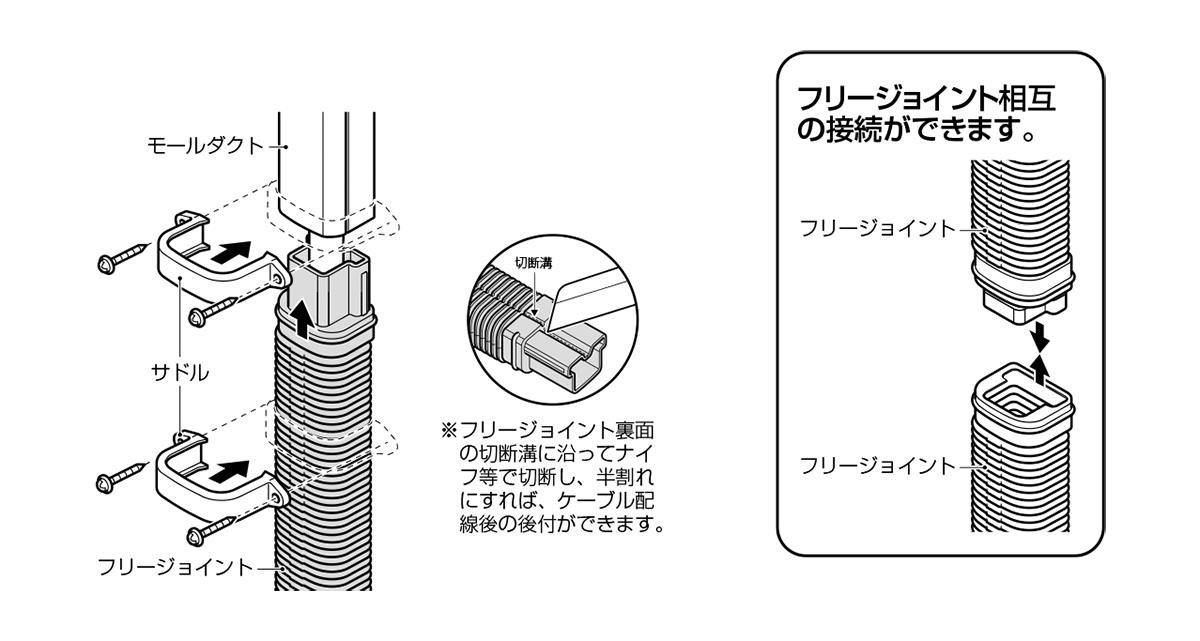 モールダクト

サドル

フリージョイント

切断溝

※フリージョイント裏面の切断溝に沿ってナイフ等で切断し、半割れにすれば、ケーブル配線後の後付ができます。

フリージョイント相互の接続ができます。

フリージョイント

フリージョイント