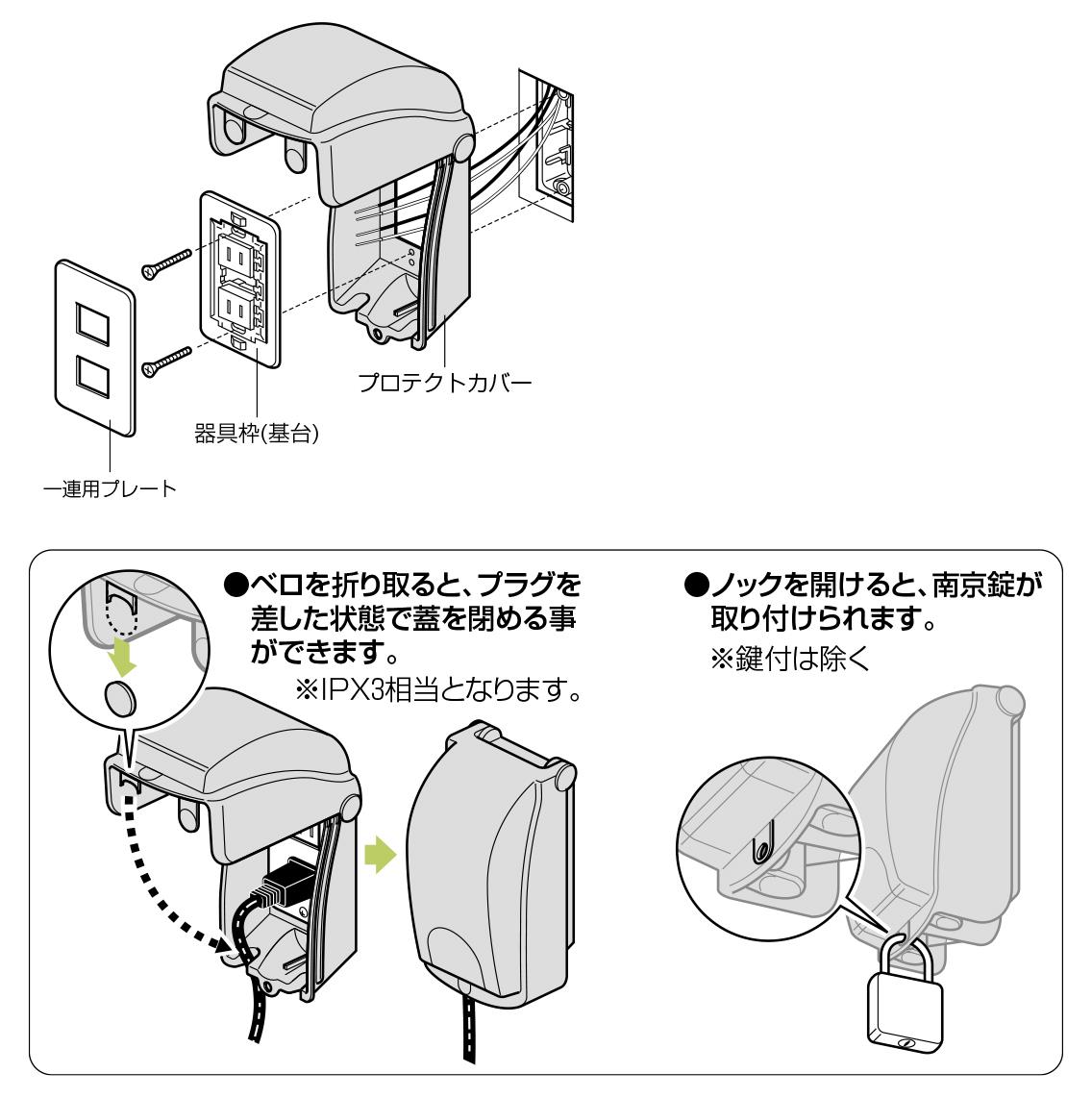 プロテクトカバー

器具枠(基台)

一連用プレート

●ベロを折り取ると、プラグを差した状態で蓋を閉める事ができます。
※IPX3相当となります。

●ノックを開けると、南京錠が取り付けられます。
※鍵付は除く