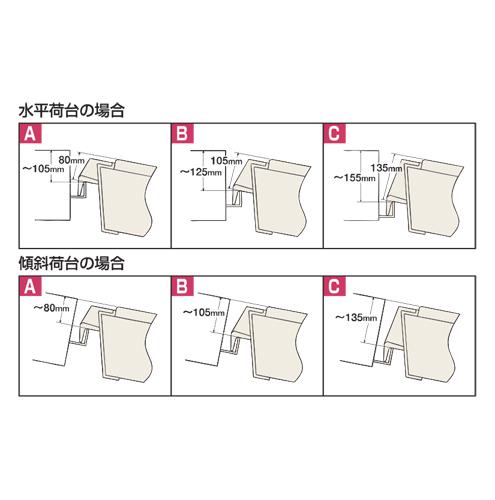 水平荷台の場合

A
80mm
~105mm

B
105mm
~125mm

C
135mm
~155mm

傾斜荷台の場合

A
~80mm

B
~105mm

C
~135mm