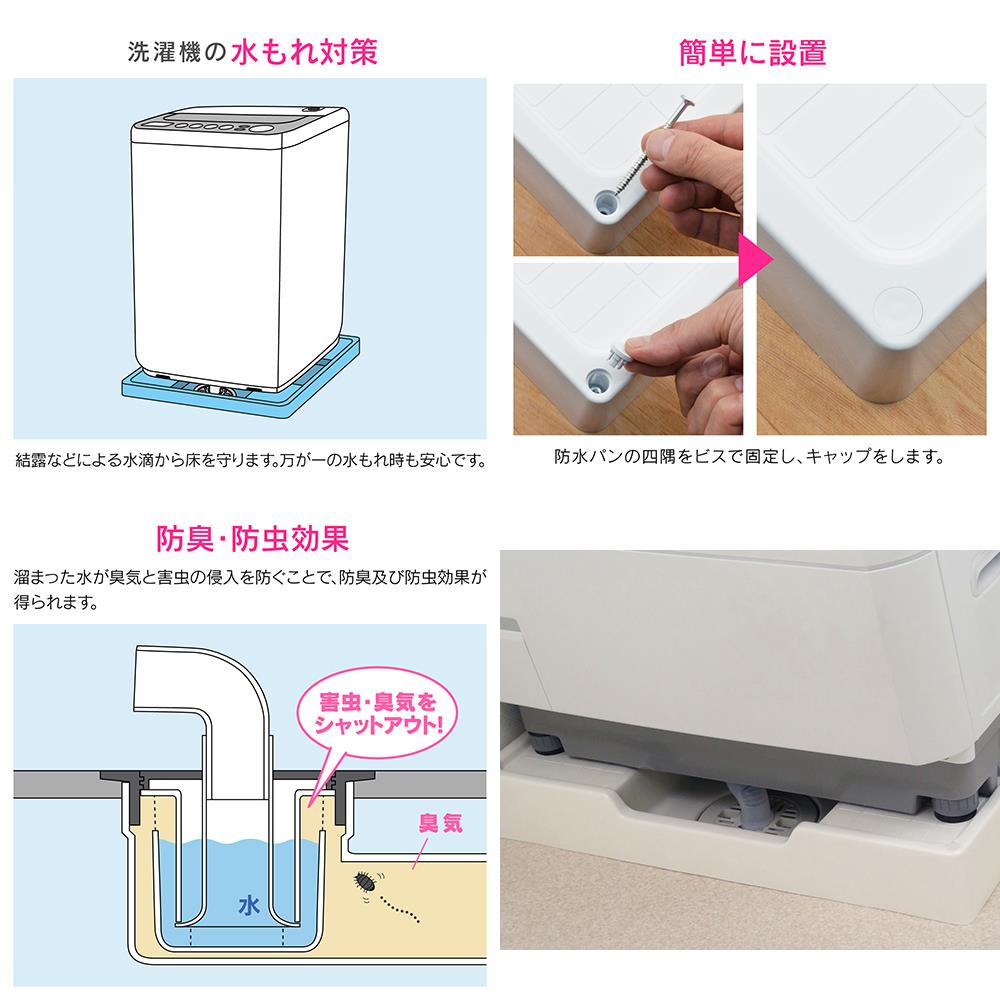 洗濯機の水もれ対策

結露などによる水滴から床を守ります。万が一の水もれ時も安心です。

簡単に設置

防水パンの四隅をビスで固定し、キャップをします。

防臭・防虫効果

溜まった水が臭気と害虫の侵入を防ぐことで、防臭及び防虫効果が得られます。

害虫・臭気をシャットアウト!

臭気

水