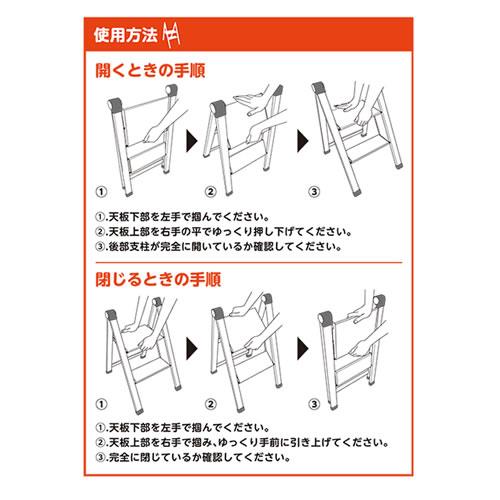 使用方法

開くときの手順

①

②

③

①.天板下部を左手で掴んでください。
②.天板上部を右手の平でゆっくり押し下げてください。
③.後部支柱が完全に開いているか確認してください。

閉じるときの手順

①

②

③

①.天板下部を左手で掴んでください。
②.天板上部を右手で掴み、ゆっくり手前に引き上げてください。
③.完全に閉じているか確認してください。