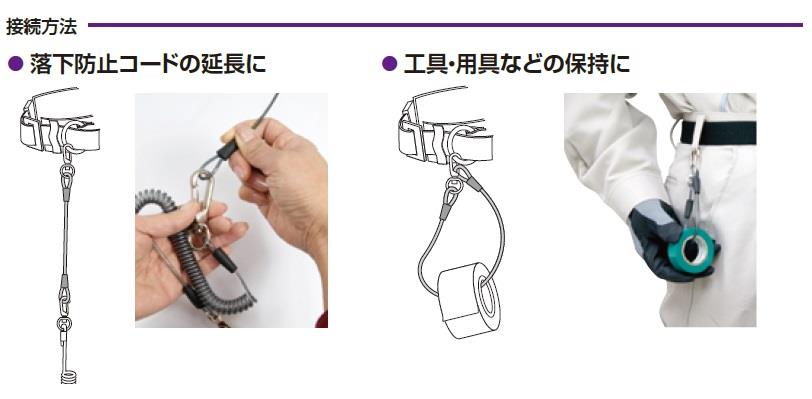 接続方法

● 落下防止コードの延長に

● 工具・用具などの保持に