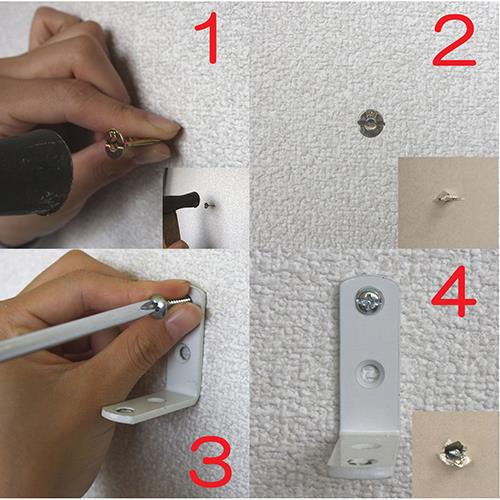 1
2
3
4