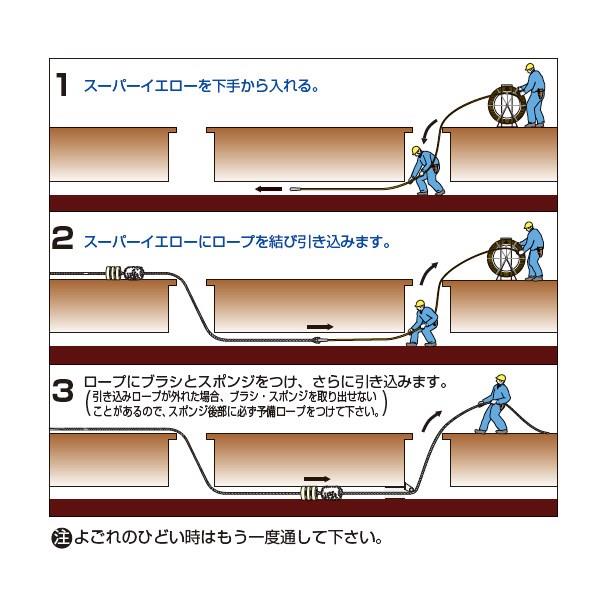 1 スーパーイエローを下手から入れる。

2 スーパーイエローにロープを結び引き込みます。

3 ロープにブラシとスポンジをつけ、さらに引き込みます。
（引き込みロープが外れた場合、ブラシ・スポンジを取り出せないことがあるので、スポンジ後部に必ず予備ロープをつけて下さい。）

注 よごれのひどい時はもう一度通して下さい。