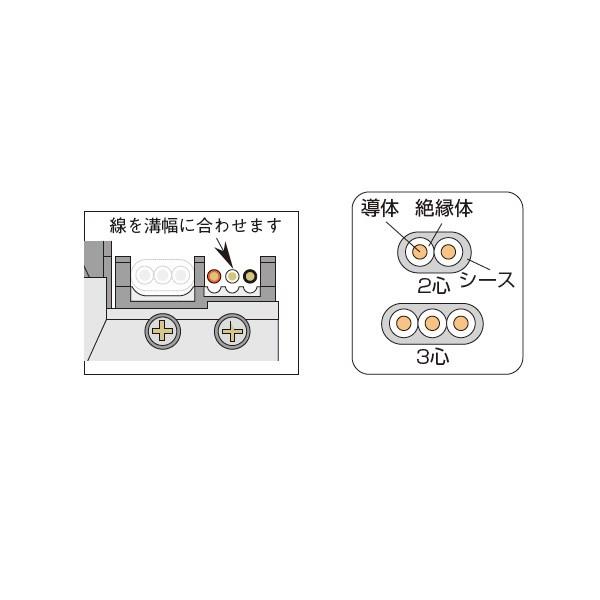 線を溝幅に合わせます

導体 絶縁体

シース

2心

3心