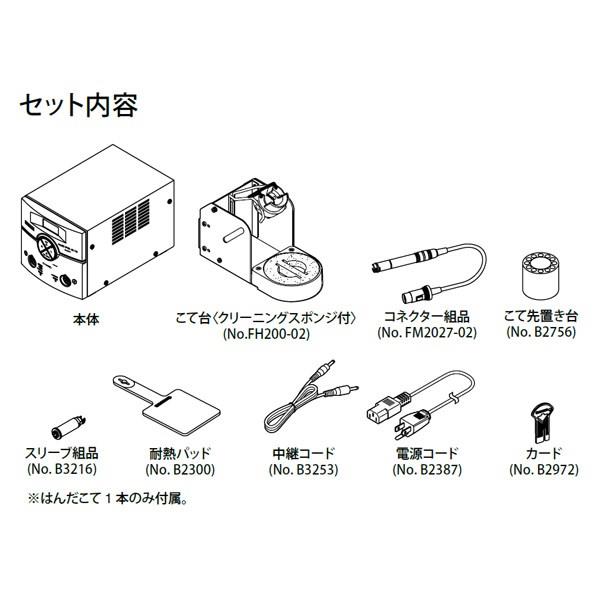 セット内容

本体

こて台〈クリーニングスポンジ付〉
(No.FH200-02)

コネクター組品
(No. FM2027-02)

こて先置き台
(No. B2756)

スリーブ組品
(No. B3216)

耐熱パッド
(No. B2300)

中継コード
(No. B3253)

電源コード
(No. B2387)

カード
(No. B2972)

※はんだこて 1 本のみ付属。