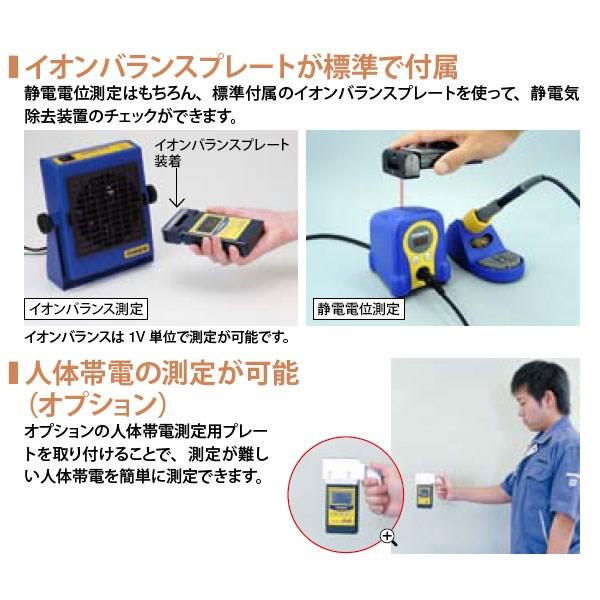 イオンバランスプレートが標準で付属

静電電位測定はもちろん、標準付属のイオンバランスプレートを使って、静電気除去装置のチェックができます。

イオンバランスプレート装着

イオンバランス測定

静電電位測定

イオンバランスは 1V 単位で測定が可能です。

人体帯電の測定が可能（オプション）

オプションの人体帯電測定用プレートを取り付けることで、測定が難しい人体帯電を簡単に測定できます。