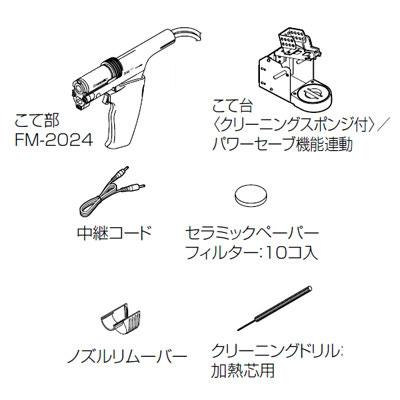 こて部
FM-2024

こて台
〈クリーニングスポンジ付〉／
パワーセーブ機能連動

中継コード

セラミックペーパー
フィルター:10コ入

ノズルリムーバー

クリーニングドリル:
加熱芯用