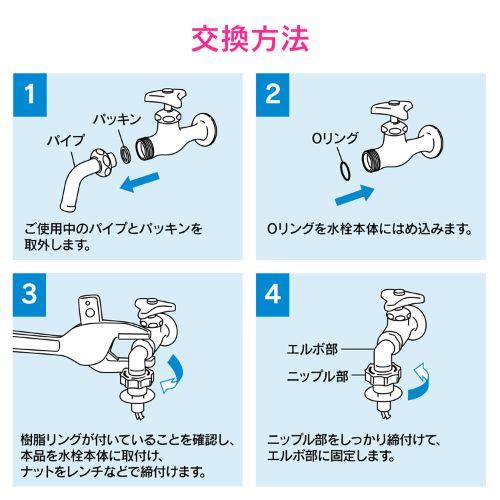 交換方法

1

パッキン

パイプ

ご使用中のパイプとパッキンを取外します。

2

Oリング

Oリングを水栓本体にはめ込みます。

3

樹脂リングが付いていることを確認し、本品を水栓本体に取付け、ナットをレンチなどで締付けます。

4

エルボ部

ニップル部

ニップル部をしっかり締付けて、エルボ部に固定します。