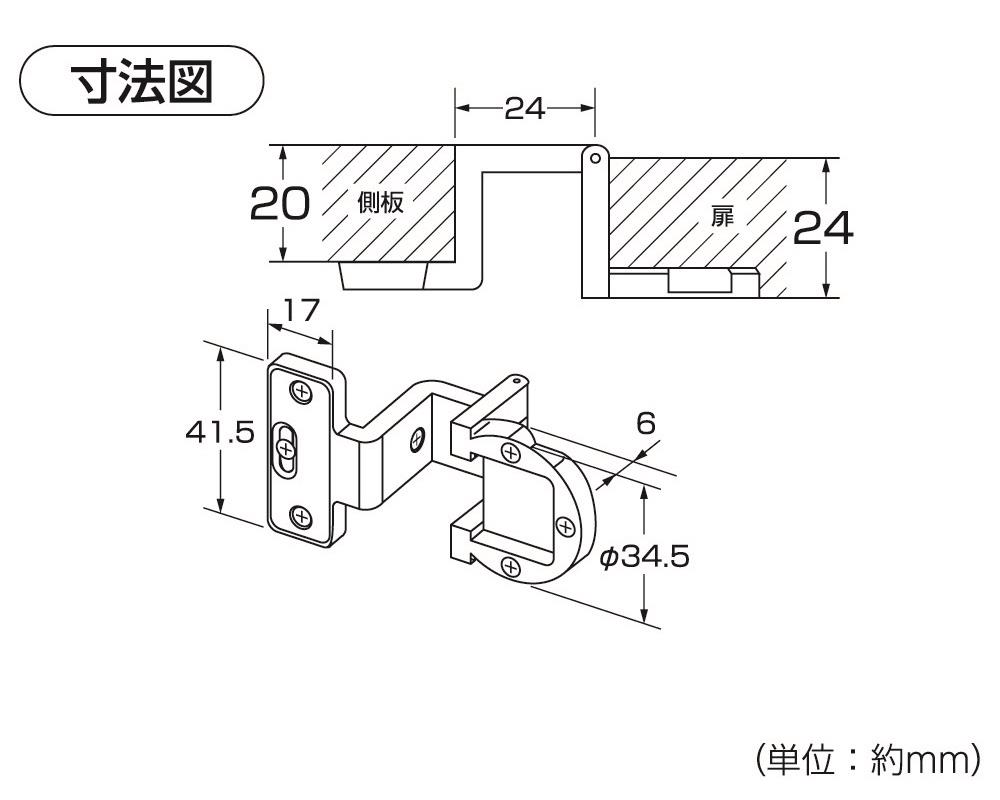 寸法図

24

20 側板

扉 24

17

41.5

6

$\phi$34.5

(単位：約mm)