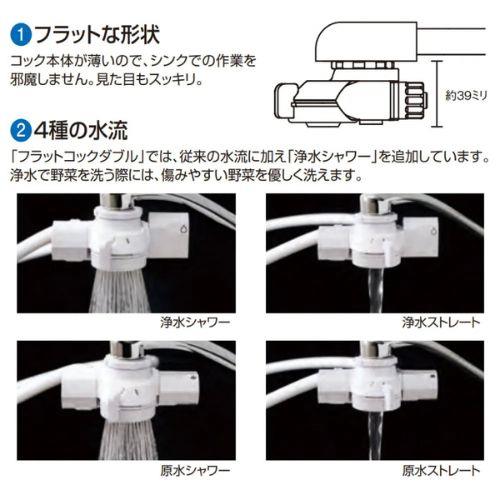 1 フラットな形状

コック本体が薄いので、シンクでの作業を邪魔しません。見た目もスッキリ。

約39ミリ

2 4種の水流

「フラットコックダブル」では、従来の水流に加え「浄水シャワー」を追加しています。浄水で野菜を洗う際には、傷みやすい野菜を優しく洗えます。

浄水シャワー

浄水ストレート

原水シャワー

原水ストレート