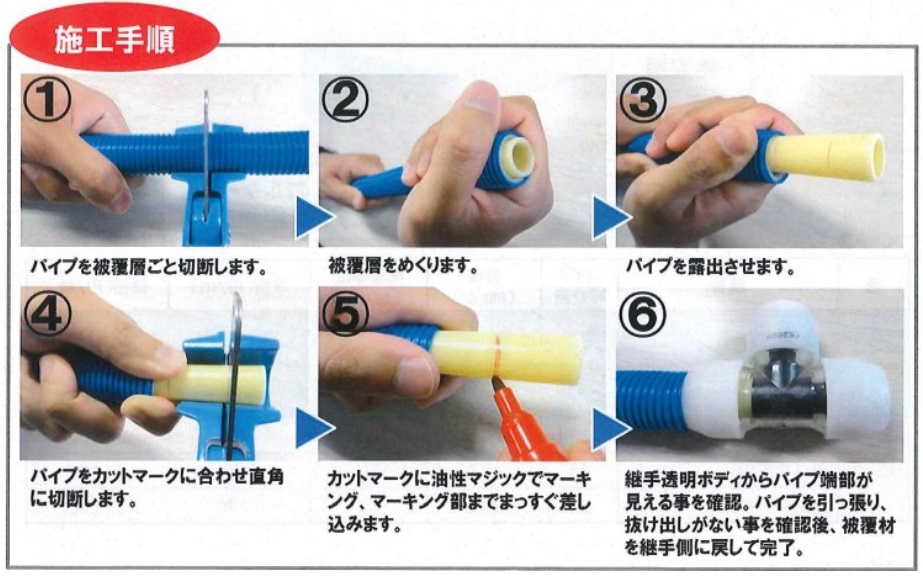 施工手順

①
パイプを被覆層ごと切断します。

②
被覆層をめくります。

③
パイプを露出させます。

④
パイプをカットマークに合わせ直角に切断します。

⑤
カットマークに油性マジックでマーキング、マーキング部までまっすぐ差し込みます。

⑥
継手透明ボディからパイプ端部が見える事を確認。パイプを引っ張り、抜け出しがない事を確認後、被覆材を継手側に戻して完了。