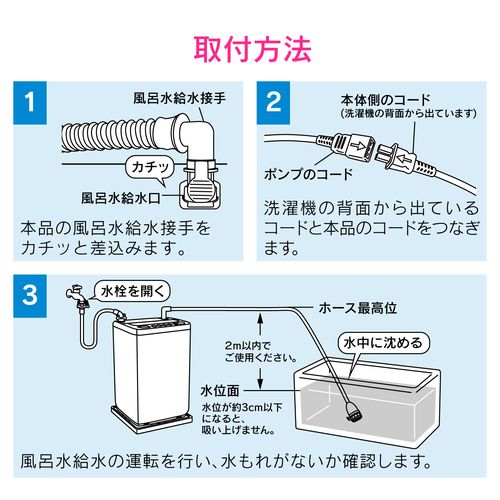 取付方法

1

風呂水給水接手

カチッ

風呂水給水口

本品の風呂水給水接手をカチッと差込みます。

2

本体側のコード
(洗濯機の背面から出ています)

ポンプのコード

洗濯機の背面から出ているコードと本品のコードをつなぎます。

3

水栓を開く

ホース最高位

2m以内でご使用ください。

水中に沈める

水位面

水位が約3cm以下になると、吸い上げません。

風呂水給水の運転を行い、水もれがないか確認します。